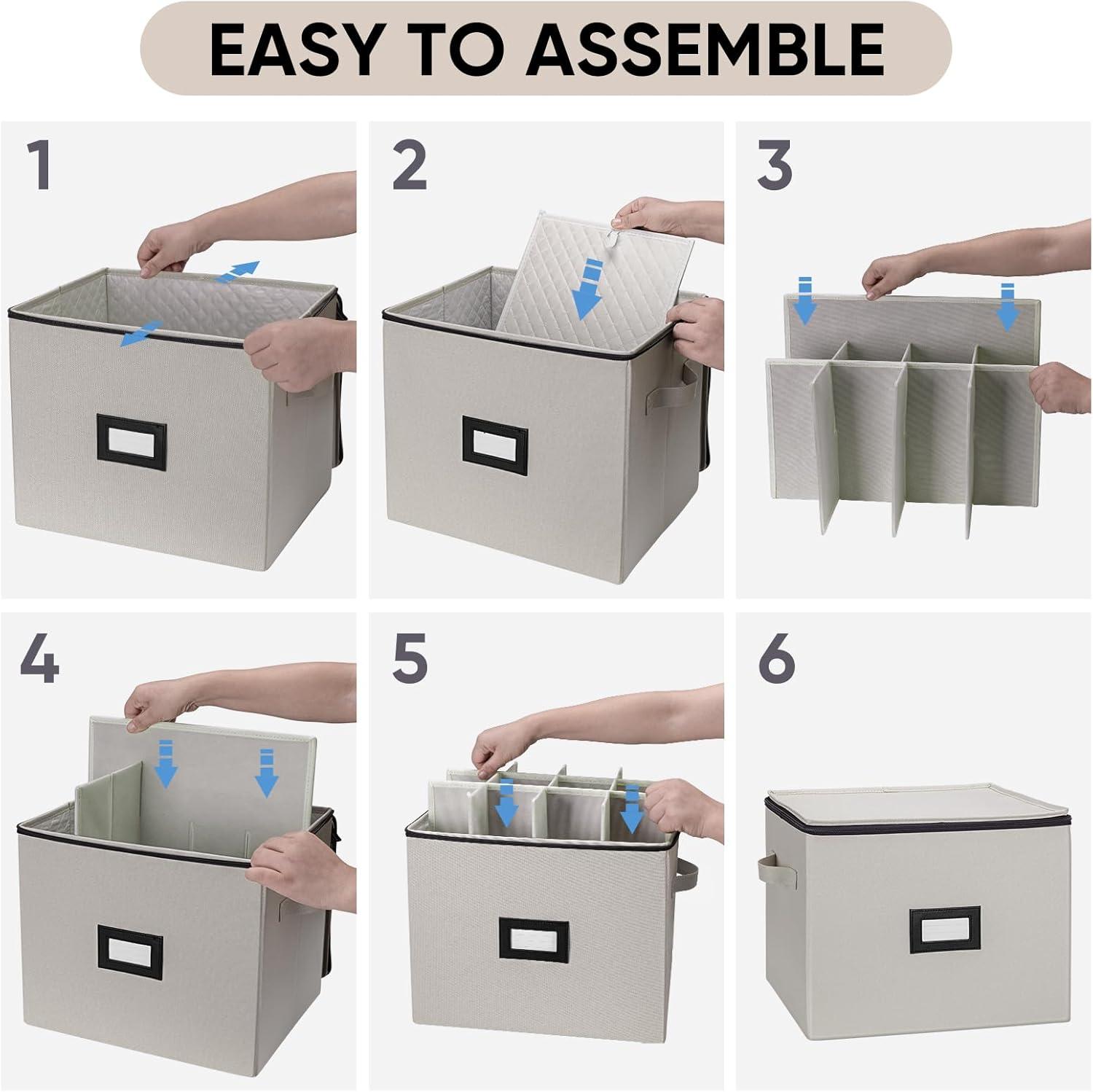 EASY TO ASSEMBLE

1

2

3

4

5

6