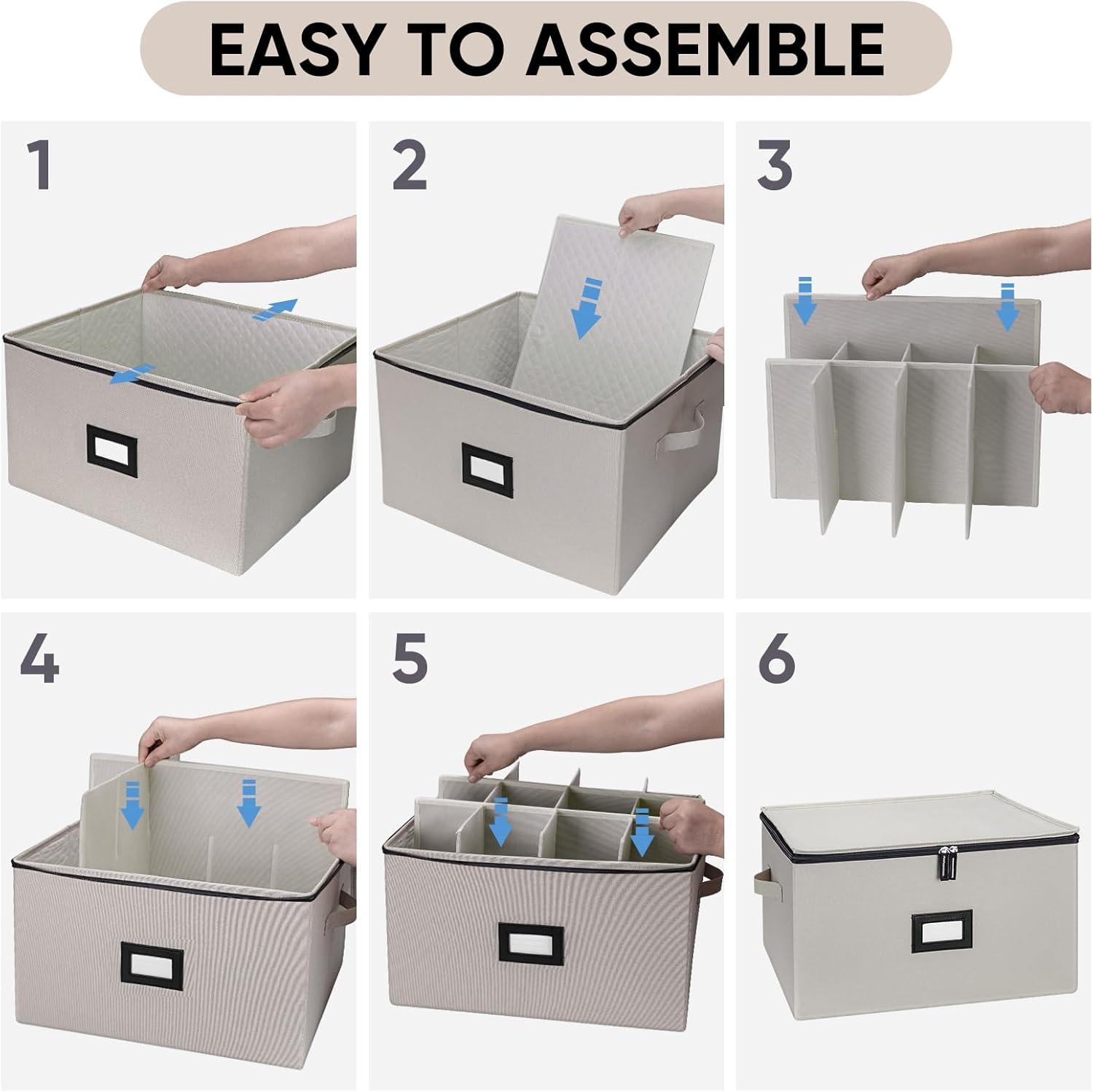 EASY TO ASSEMBLE

1

2

3

4

5

6