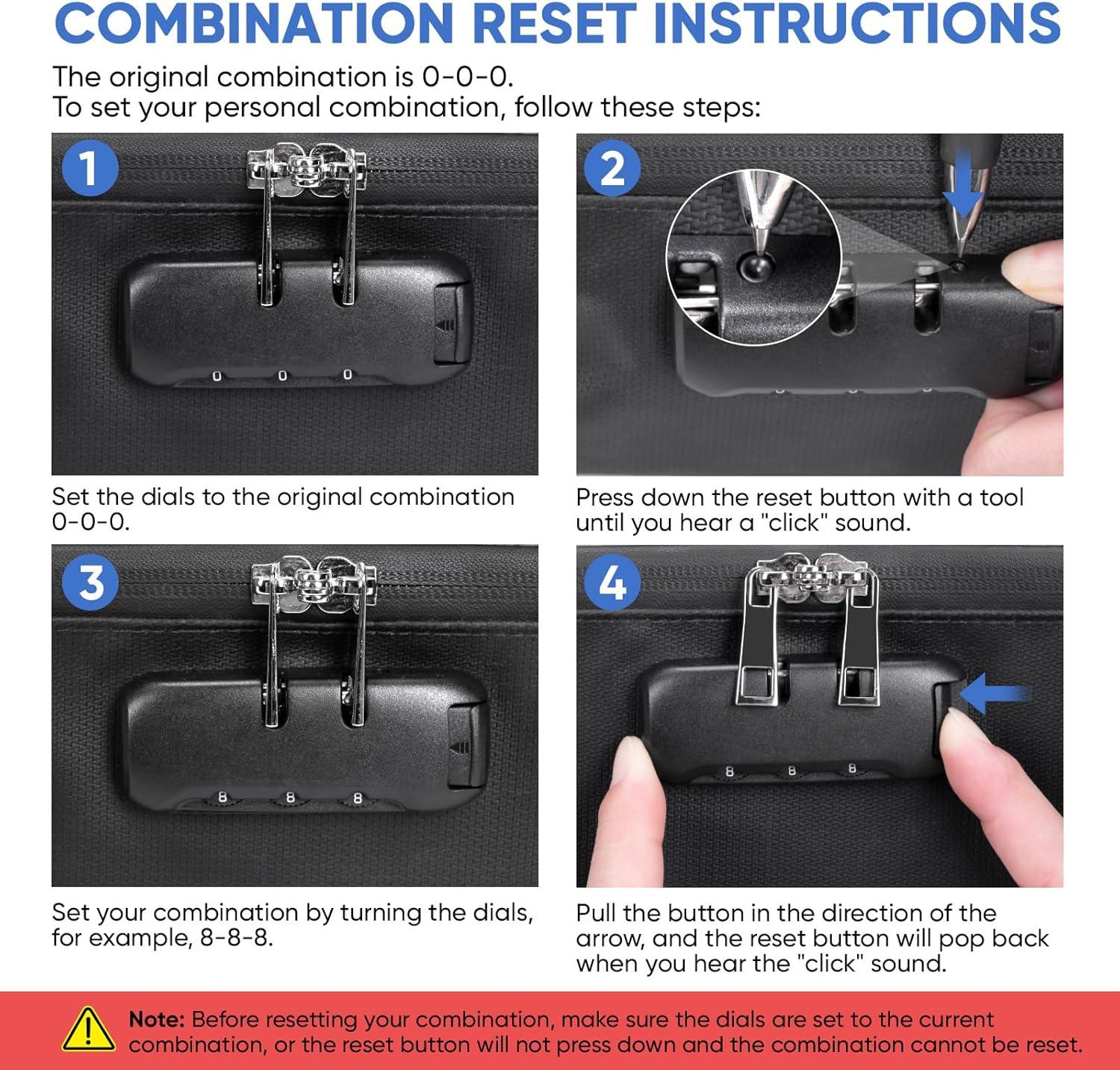 COMBINATION RESET INSTRUCTIONS

The original combination is 0-0-0.
To set your personal combination, follow these steps:

1

0 0 0

Set the dials to the original combination 0-0-0.

2

Press down the reset button with a tool until you hear a "click" sound.

3

8 8 8

Set your combination by turning the dials, for example, 8-8-8.

4

8 8 8

Pull the button in the direction of the arrow, and the reset button will pop back when you hear the "click" sound.

Note: Before resetting your combination, make sure the dials are set to the current combination, or the reset button will not press down and the combination cannot be reset.