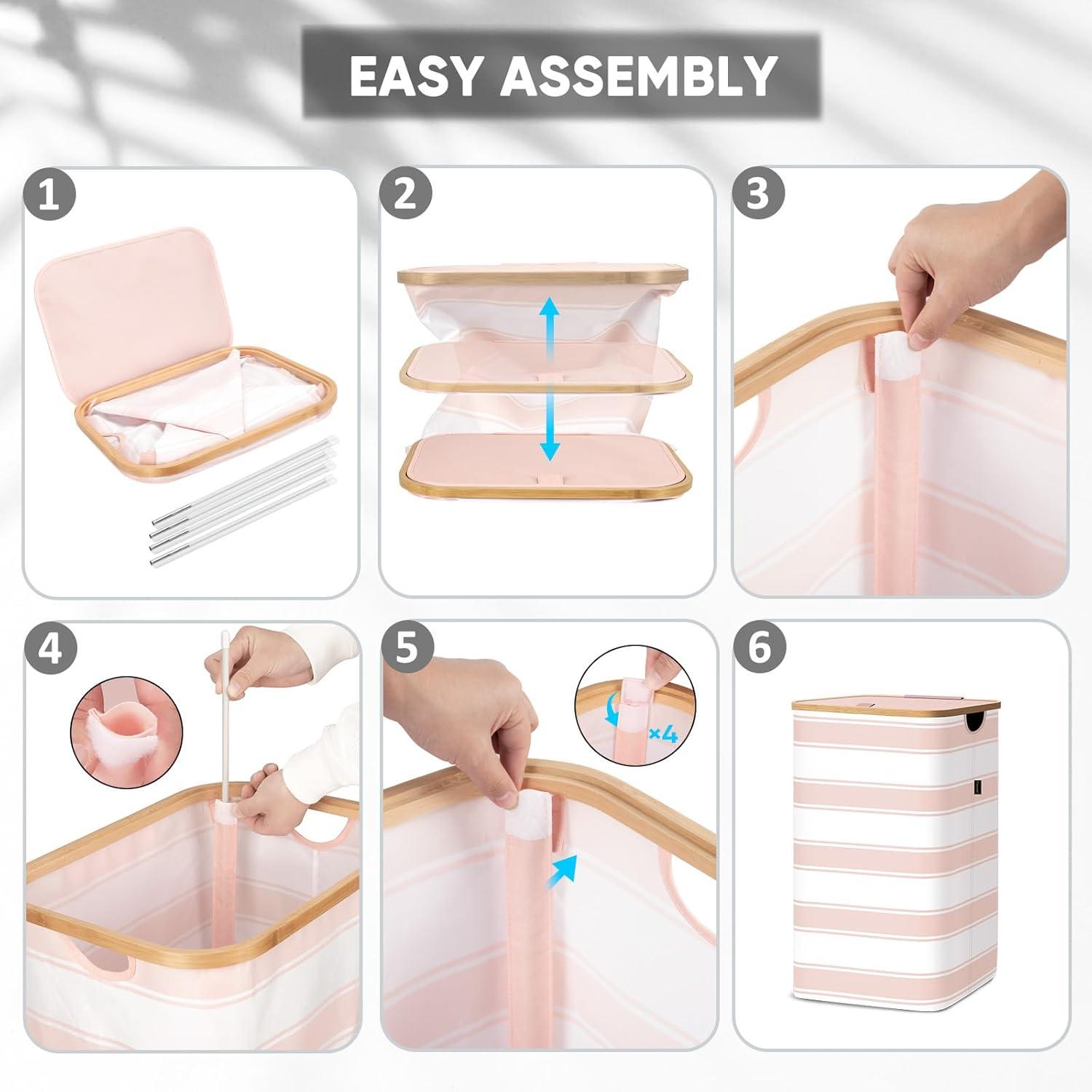 EASY ASSEMBLY

1

2

3

4

5

×4

6