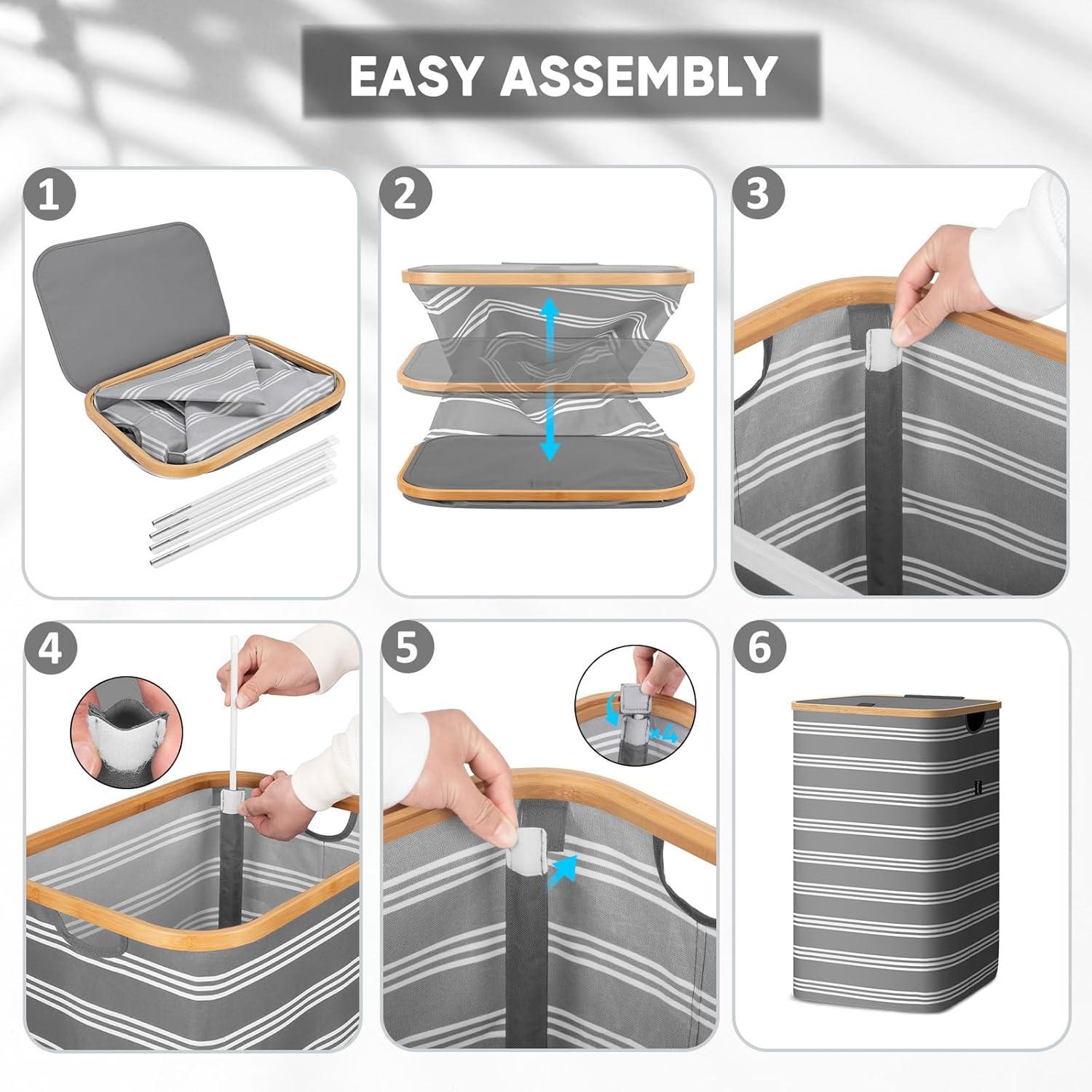 EASY ASSEMBLY

1

2

3

4

5

×4

6