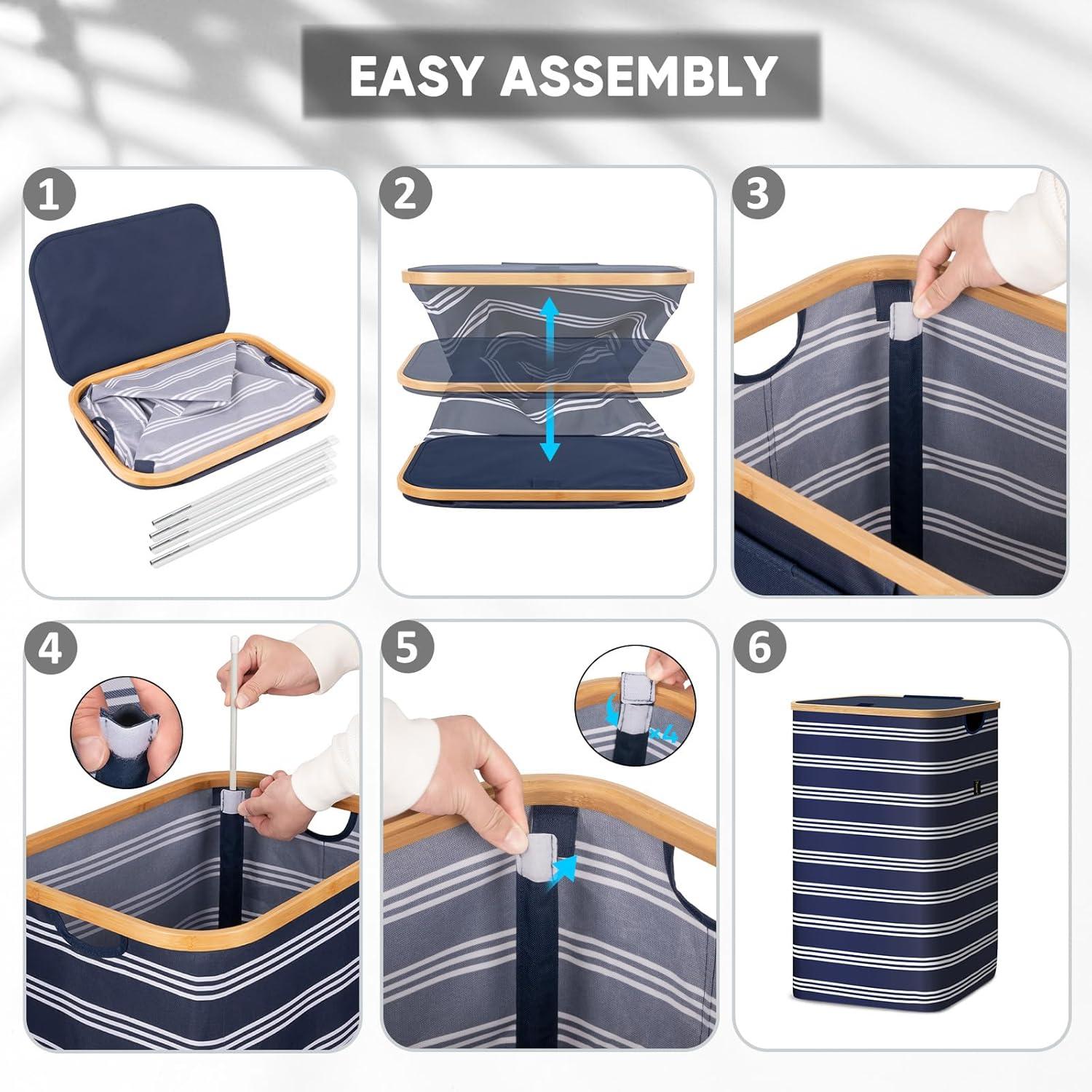 EASY ASSEMBLY

1

2

3

4

5

x4

6