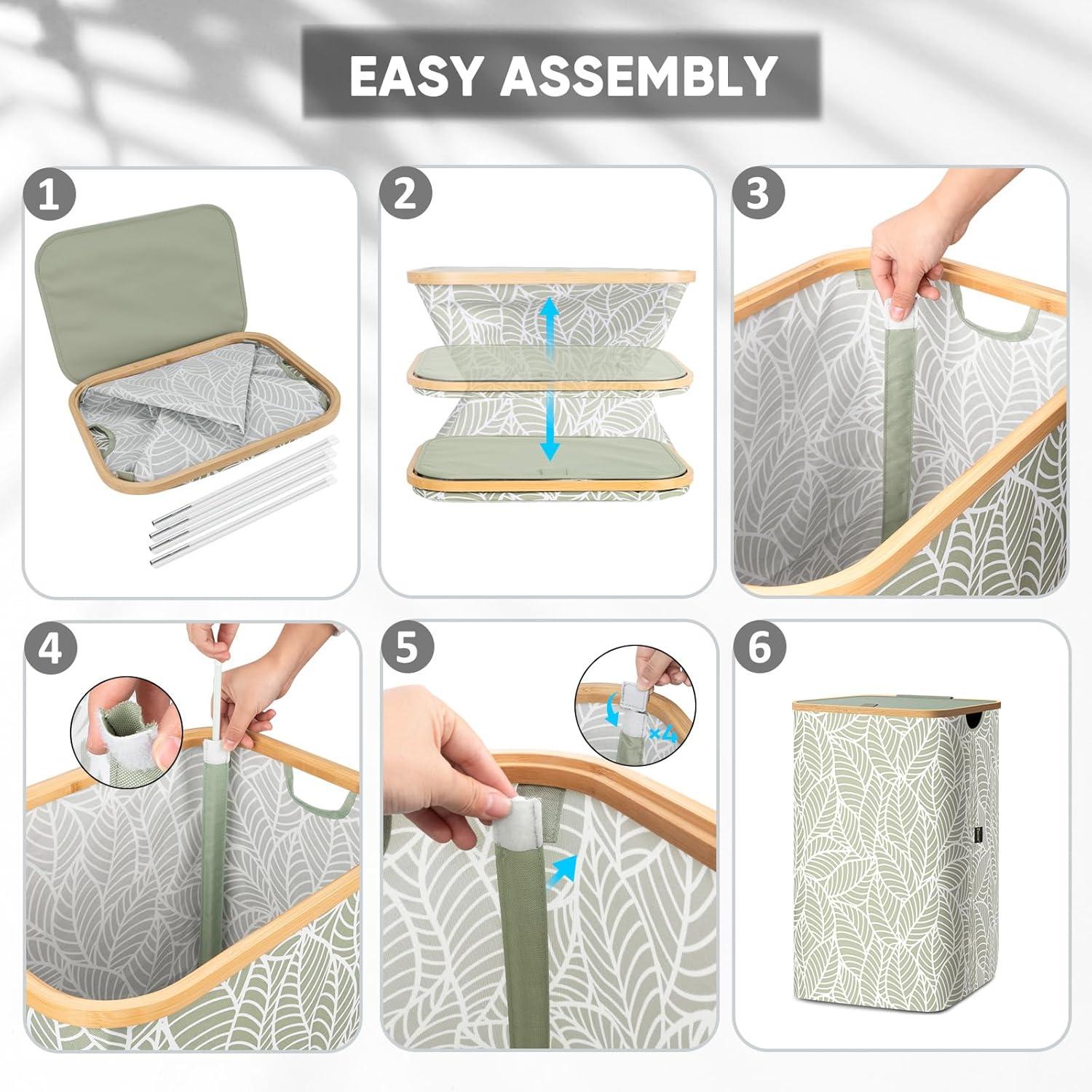 EASY ASSEMBLY

1

2

3

4

5

×4

6