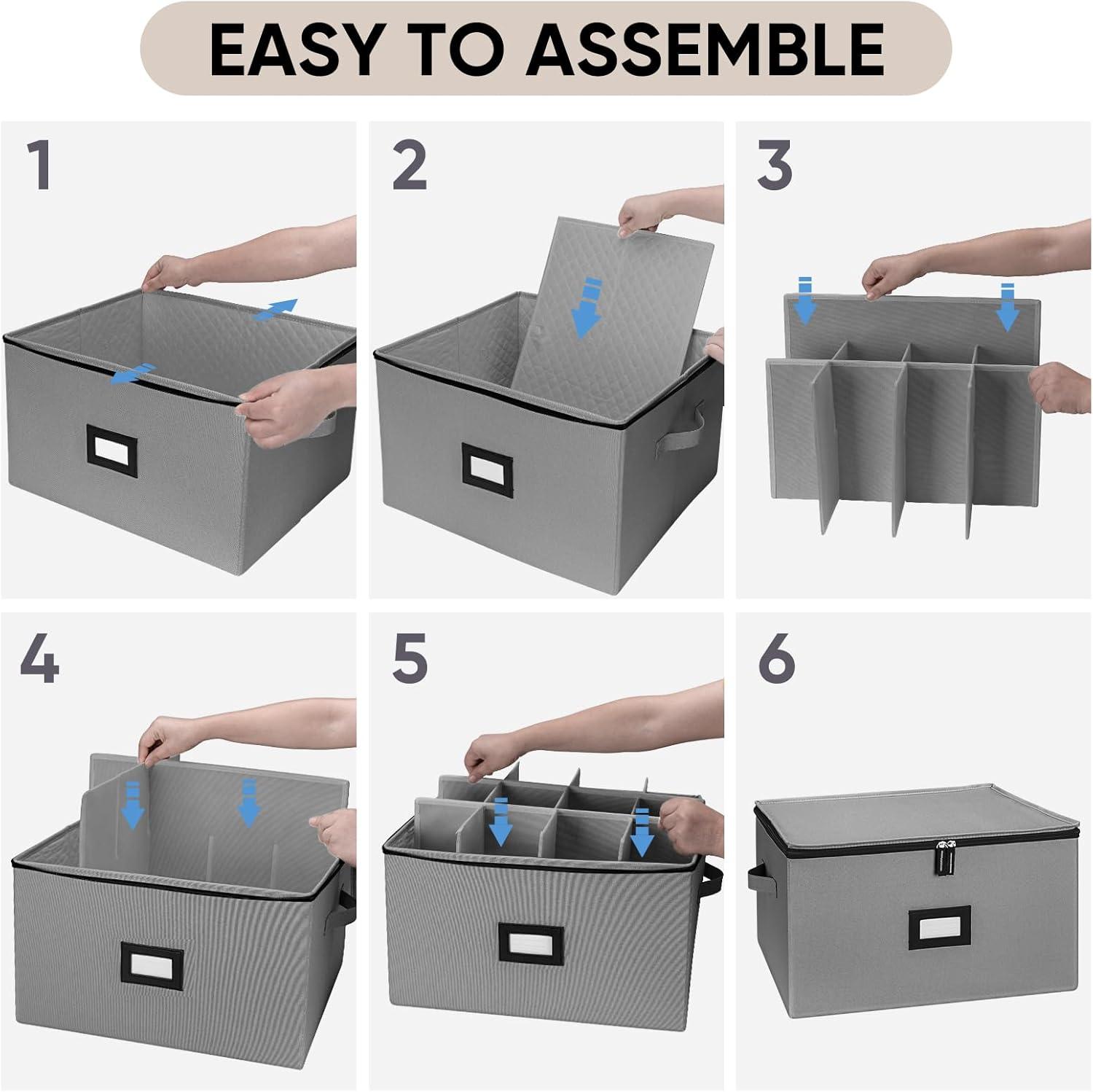 EASY TO ASSEMBLE

1

2

3

4

5

6