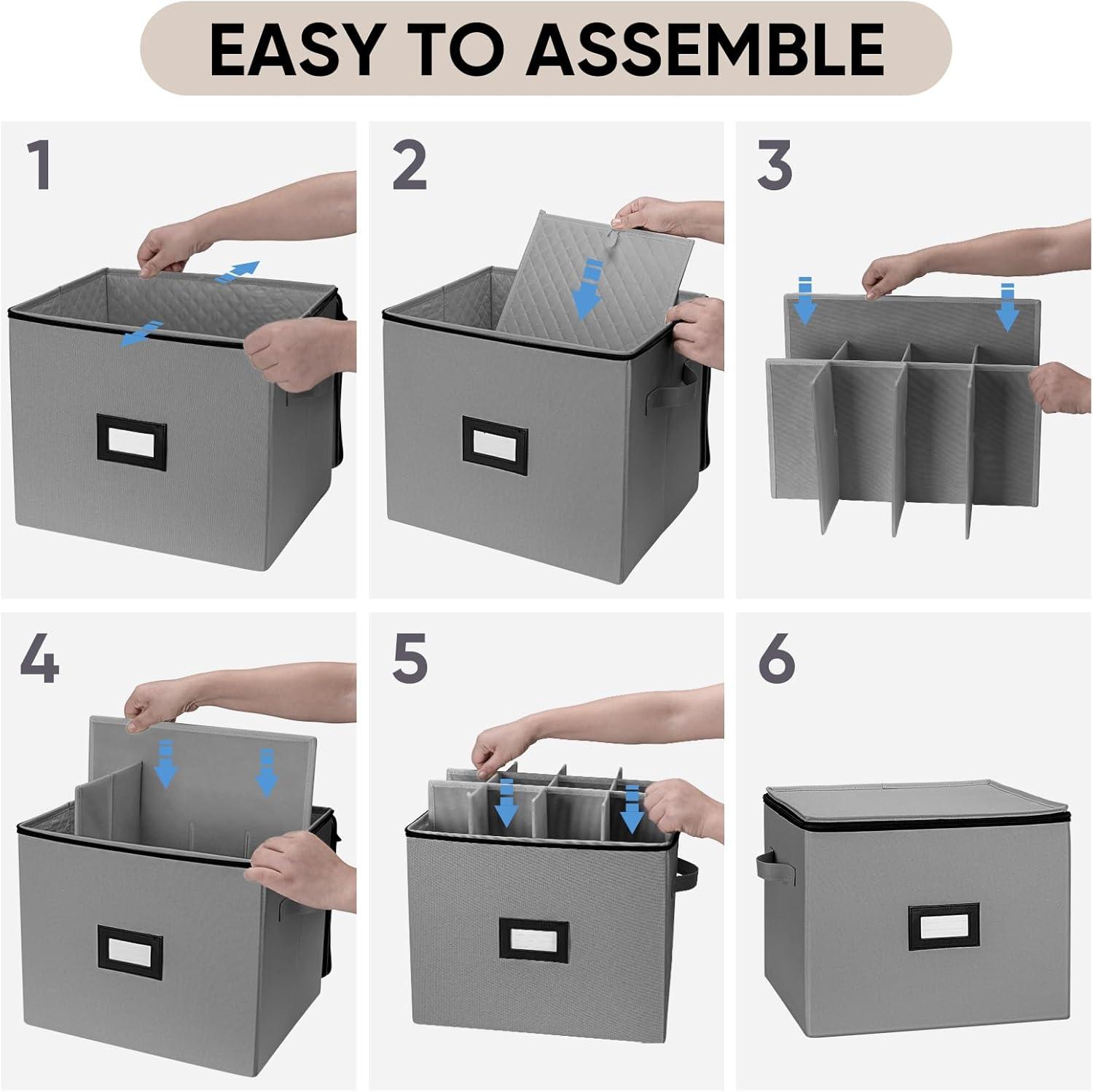 EASY TO ASSEMBLE

1

2

3

4

5

6