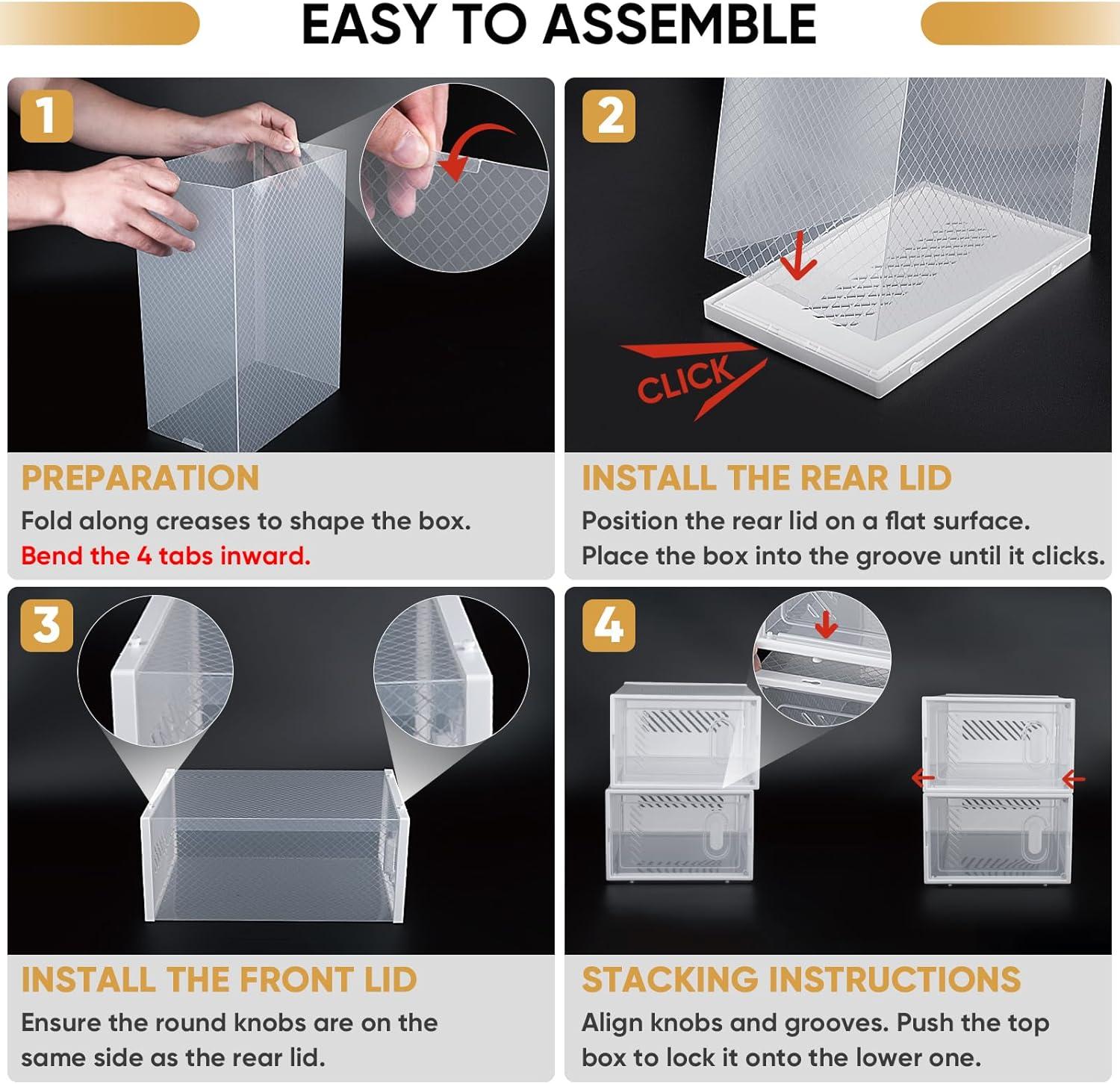 EASY TO ASSEMBLE

1

PREPARATION

Fold along creases to shape the box.
Bend the 4 tabs inward.

2

CLICK

INSTALL THE REAR LID

Position the rear lid on a flat surface.
Place the box into the groove until it clicks.

3

INSTALL THE FRONT LID

Ensure the round knobs are on the same side as the rear lid.

4

STACKING INSTRUCTIONS

Align knobs and grooves. Push the top box to lock it onto the lower one.